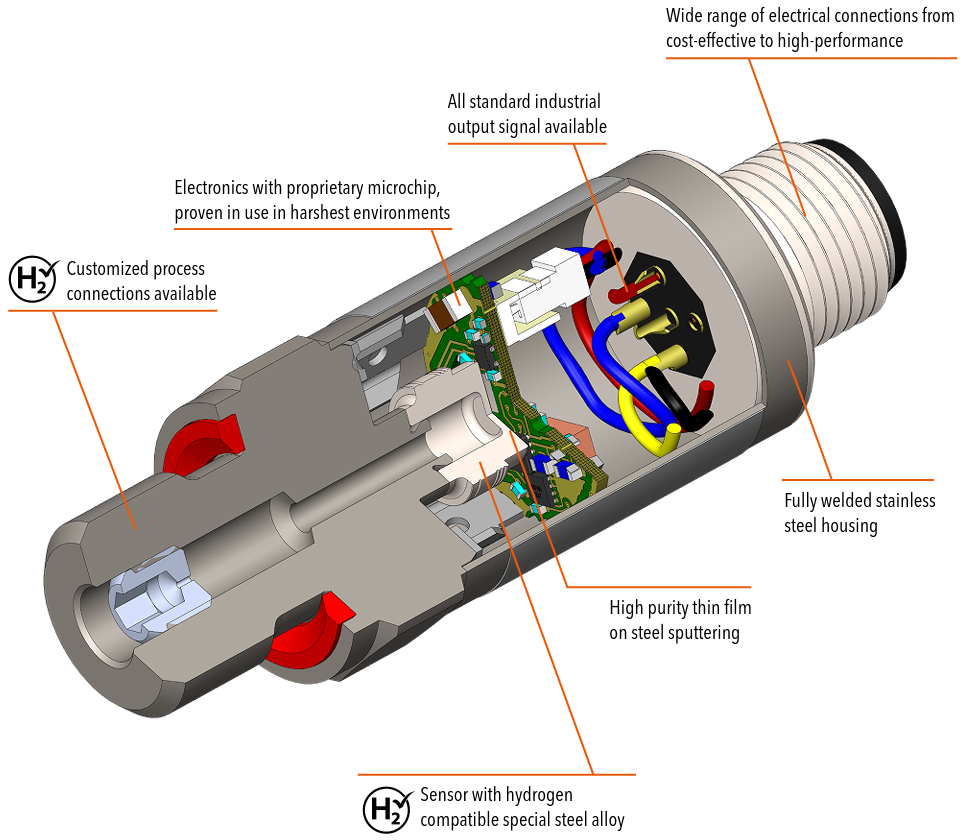 Wide range of electrical connections from cost-effective to high-performance

All standard industrial output signal available

Electronics with proprietary microchip, proven in use in harshest environments

$H_2$ Customized process connections available

Fully welded stainless steel housing

High purity thin film on steel sputtering

$H_2$ Sensor with hydrogen compatible special steel alloy