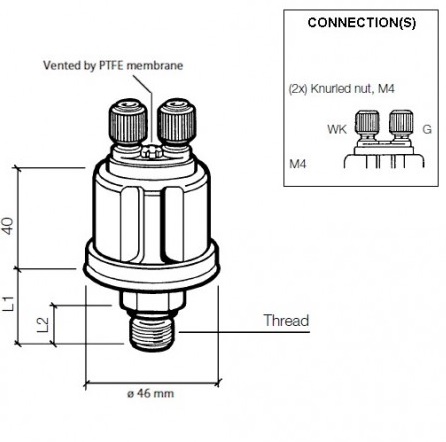 CONNECTION(S)

(2x) Knurled nut, M4

WK

G

M4

Vented by PTFE membrane

40

L1

L2

Thread

ø 46 mm